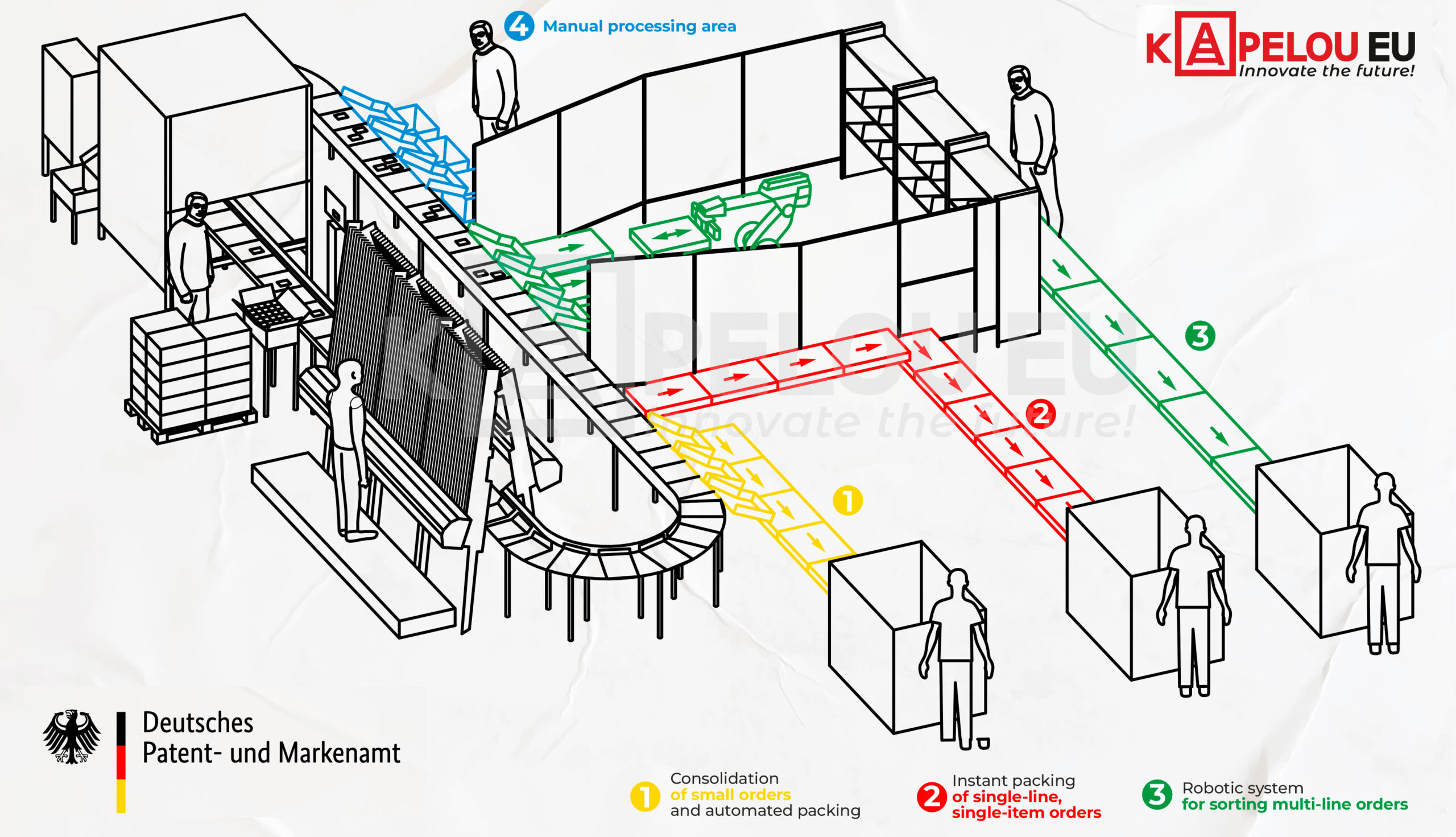 4 Manual processing area

KAPELOU EU
Innovate the future!

KAPELOU EU
Innovate the future!

3

2

1

Deutsches
Patent- und Markenamt

1 Consolidation of small orders and automated packing

2 Instant packing of single-line, single-item orders

3 Robotic system for sorting multi-line orders